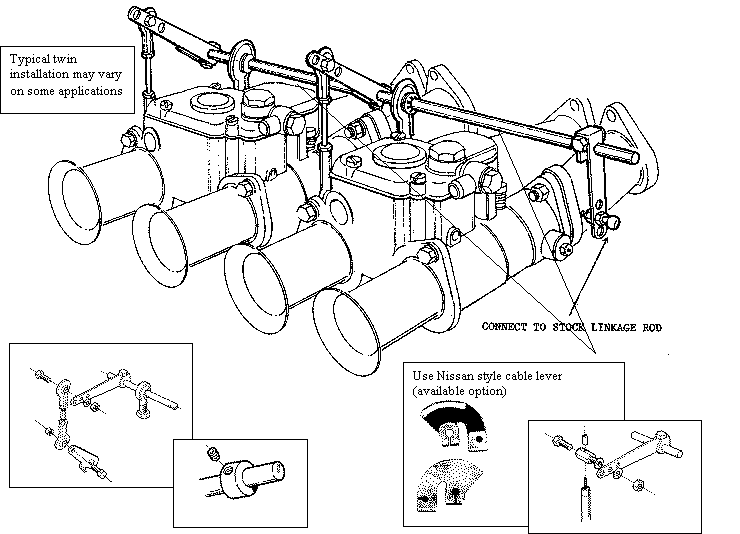 Typical twin installation may vary on some applications

CONNECT TO STOCK LINKAGE ROD

Use Nissan style cable lever (available option)